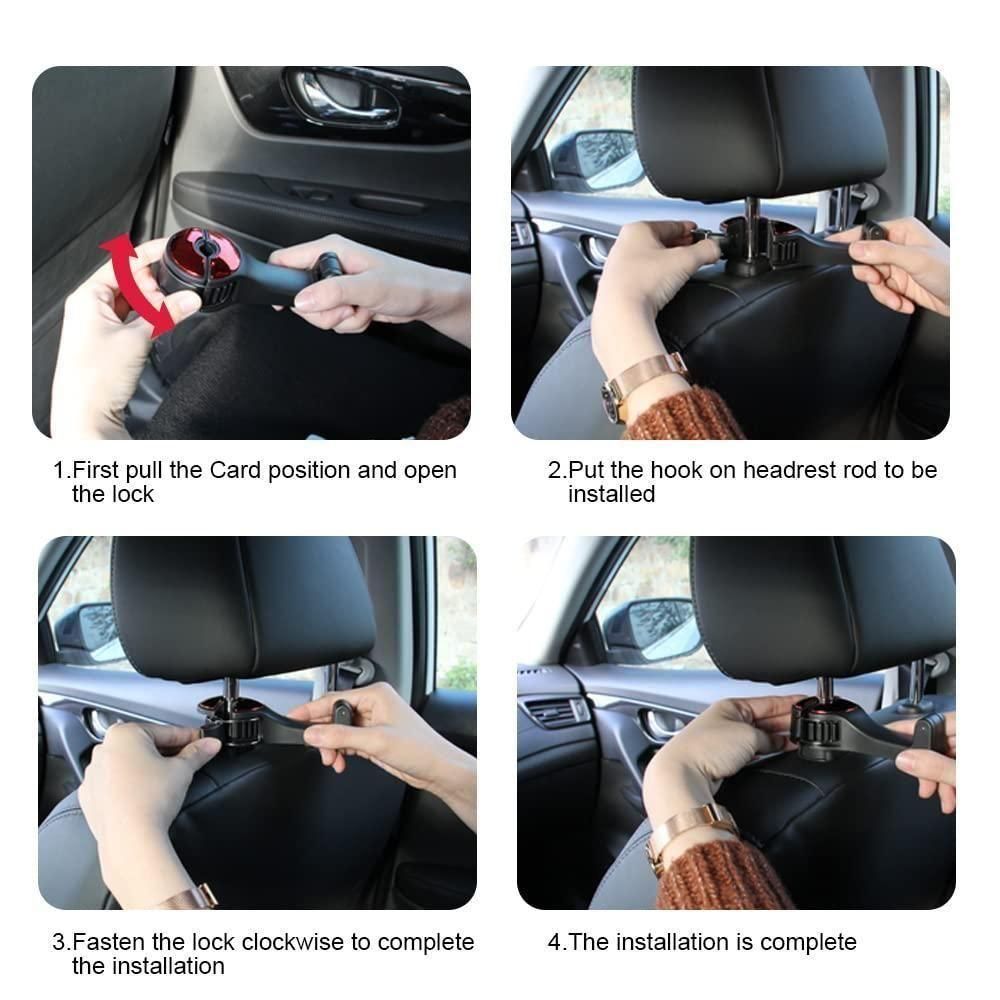 1.First pull the Card position and open the lock

2.Put the hook on headrest rod to be installed

3.Fasten the lock clockwise to complete the installation

4.The installation is complete