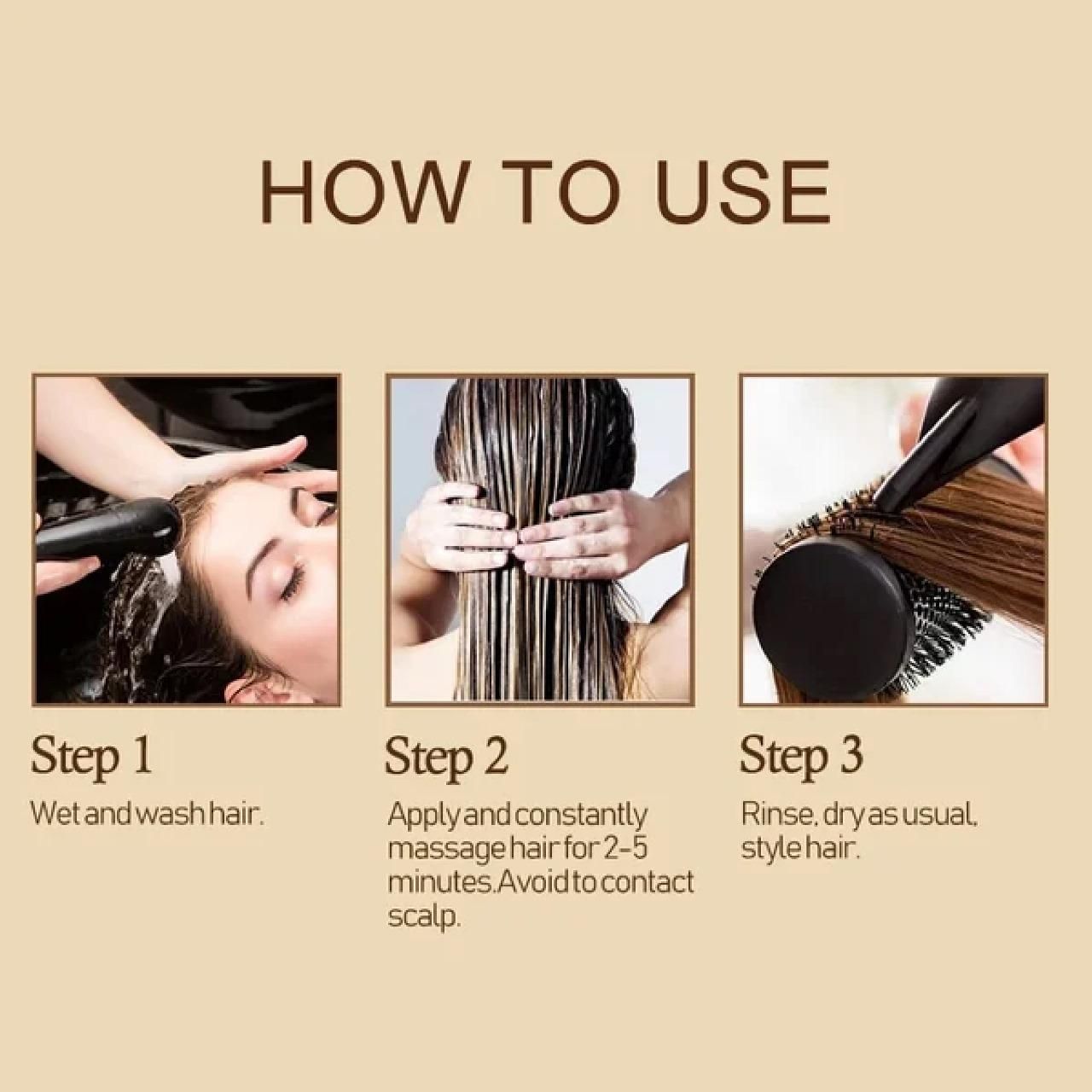 HOW TO USE

Step 1
Wet and wash hair.

Step 2
Apply and constantly massage hair for 2-5 minutes.Avoid to contact scalp.

Step 3
Rinse, dry as usual, style hair.